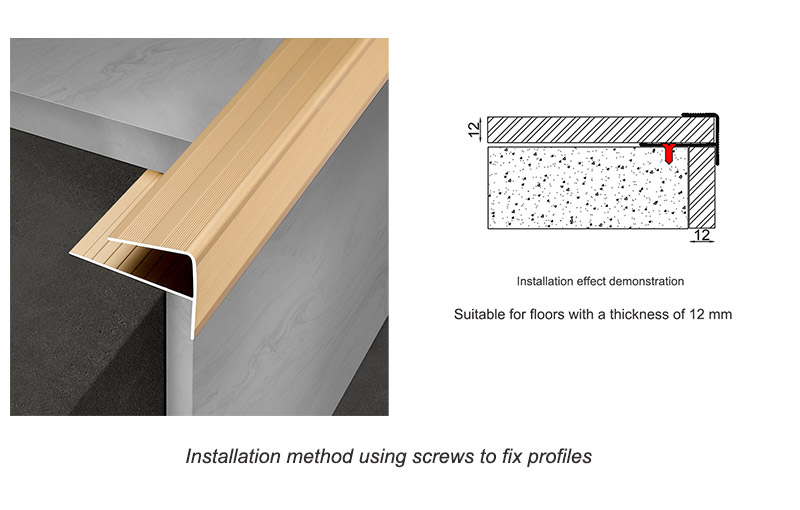 12

12

Installation effect demonstration

Suitable for floors with a thickness of 12 mm

Installation method using screws to fix profiles