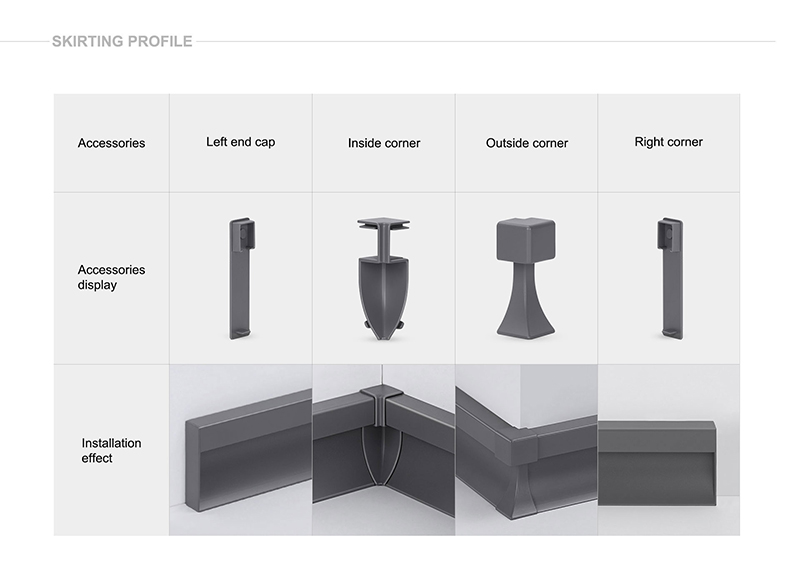 SKIRTING PROFILE

| Accessories | Left end cap | Inside corner | Outside corner | Right corner |
|---|---|---|---|---|
| Accessories display | | | | |
| Installation effect | | | | |