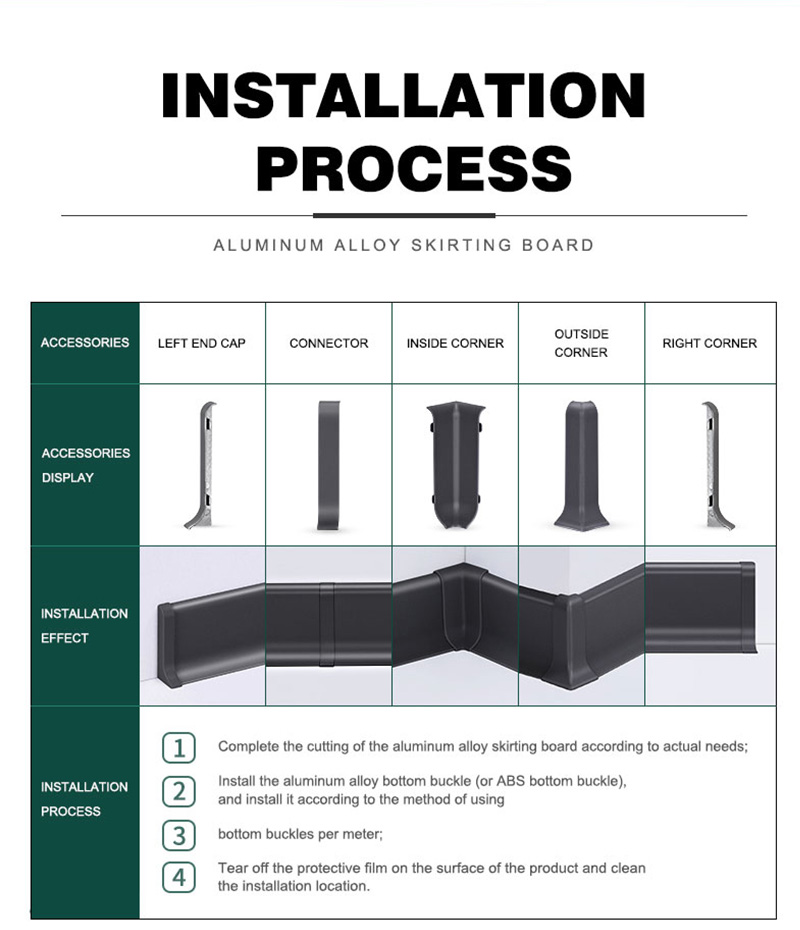 INSTALLATION PROCESS

ALUMINUM ALLOY SKIRTING BOARD

| ACCESSORIES | LEFT END CAP | CONNECTOR | INSIDE CORNER | OUTSIDE CORNER | RIGHT CORNER |
|---|---|---|---|---|---|
| ACCESSORIES DISPLAY | | | | | |
| INSTALLATION EFFECT | | | | | |

INSTALLATION PROCESS

1 Complete the cutting of the aluminum alloy skirting board according to actual needs;

2 Install the aluminum alloy bottom buckle (or ABS bottom buckle), and install it according to the method of using

3 bottom buckles per meter;

4 Tear off the protective film on the surface of the product and clean the installation location.